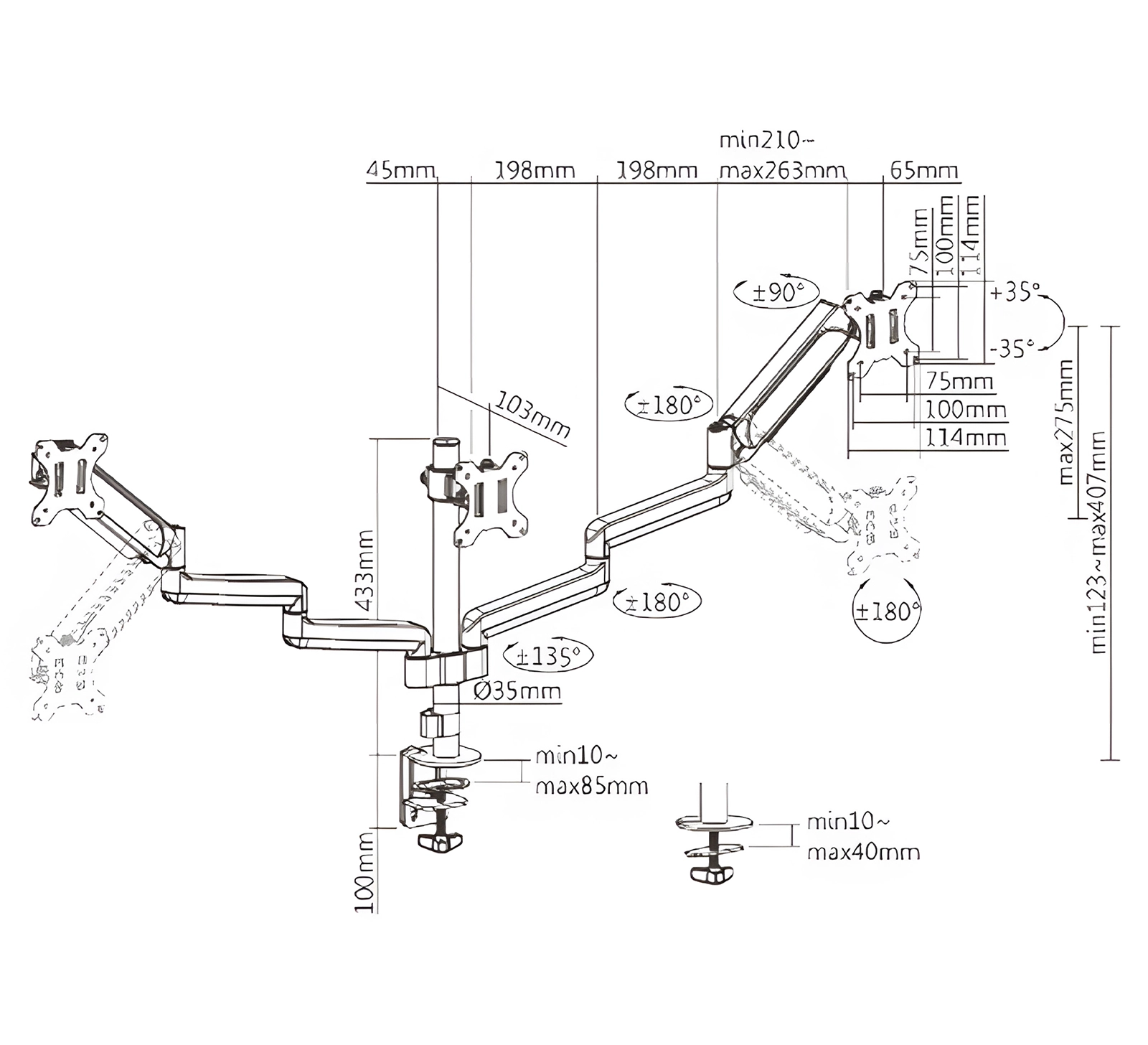 min210~
45mm 198mm 198mm max263mm 65mm
75mm 100mm 114mm
±90°
+35°
-35°
75mm
100mm
114mm
±180°
103mm
max275mm
min123~max407mm
433mm
±180°
±180°
±135°
Ø35mm
min10~
max85mm
100mm
min10~
max40mm