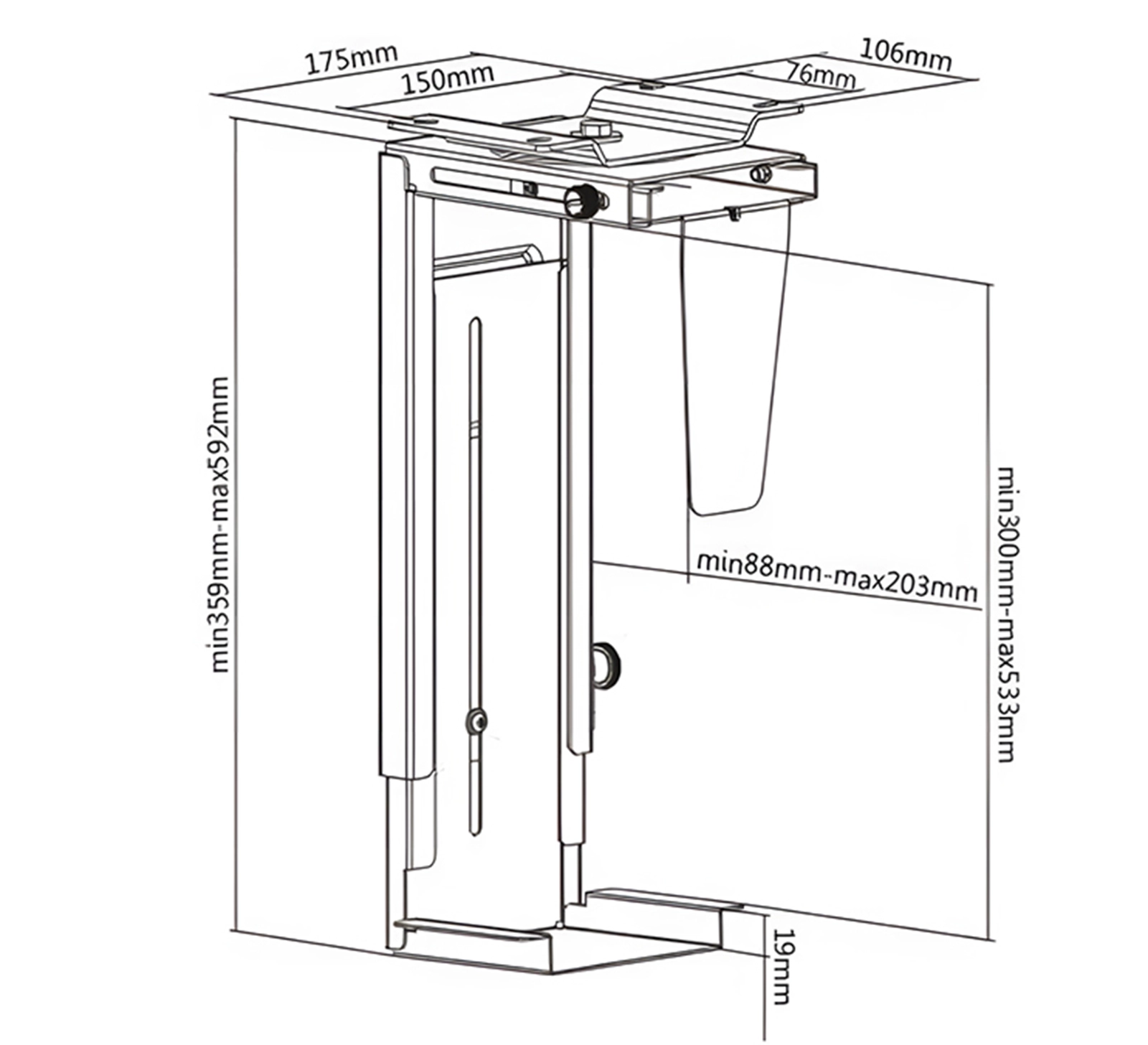 175mm
150mm
106mm
76mm
min359mm-max592mm
min88mm-max203mm
min300mm-max533mm
19mm