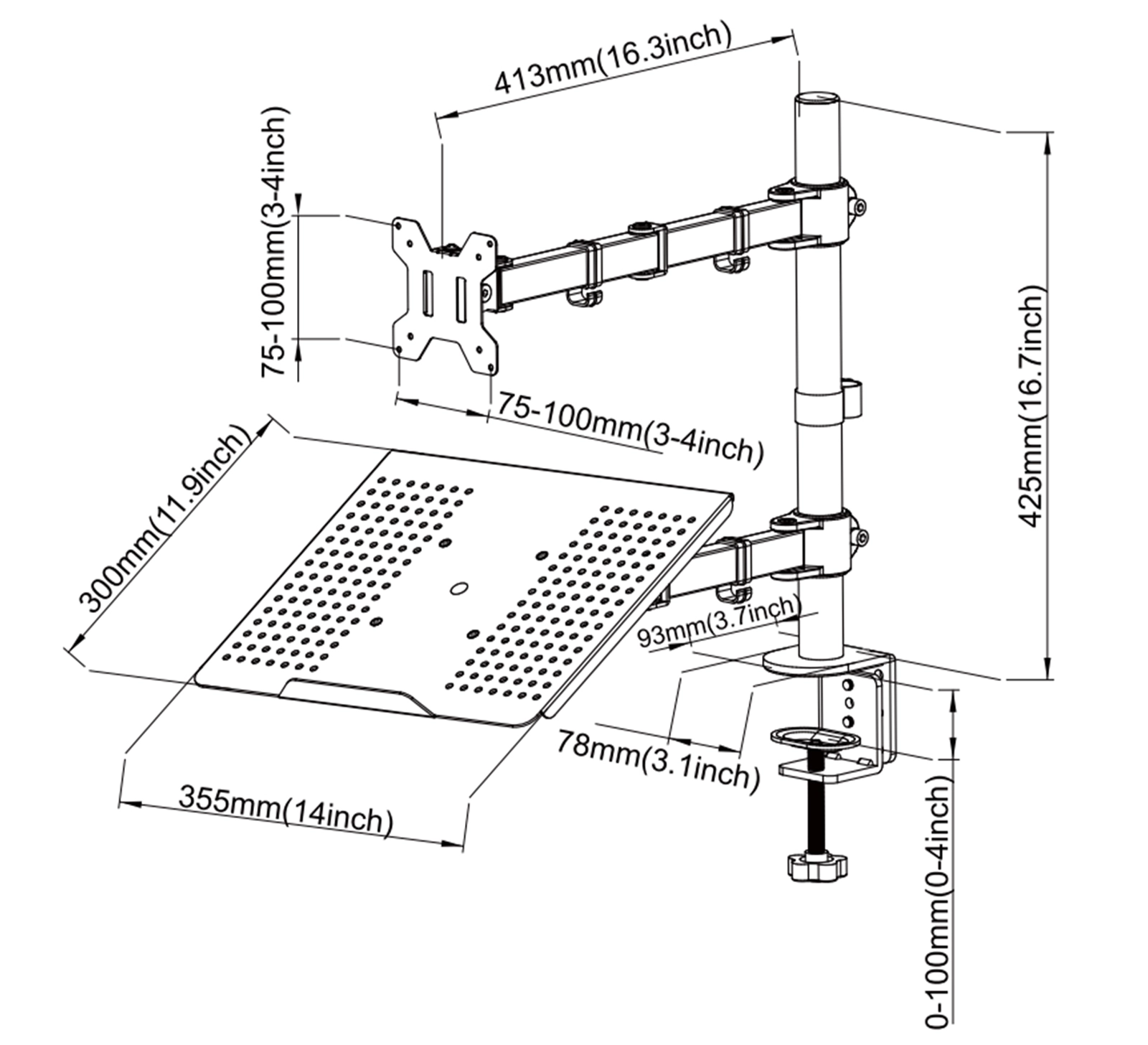 413mm(16.3inch)

75-100mm(3-4inch)

75-100mm(3-4inch)

425mm(16.7inch)

300mm(11.9inch)

93mm(3.7inch)

78mm(3.1inch)

355mm(14inch)

0-100mm(0-4inch)